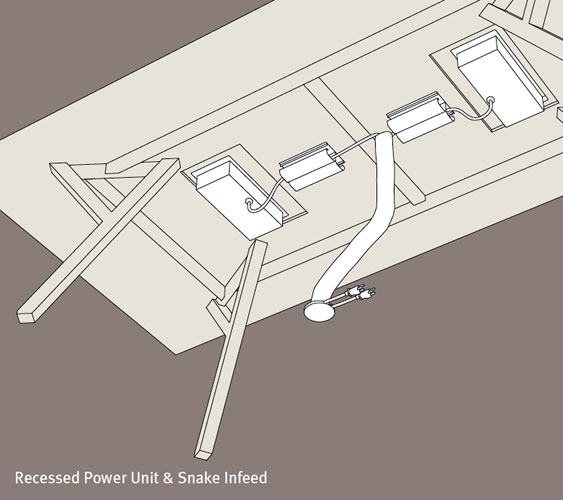 Recessed Power Unit & Snake Infeed