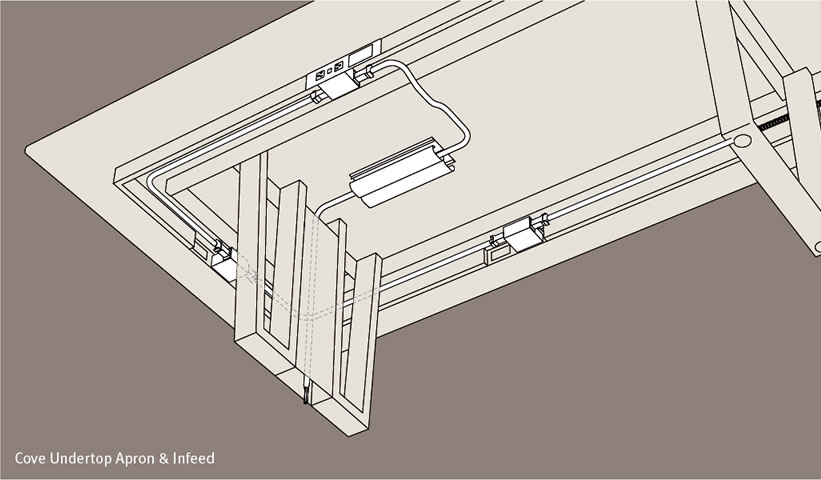 Cove Undertop Apron & Infeed